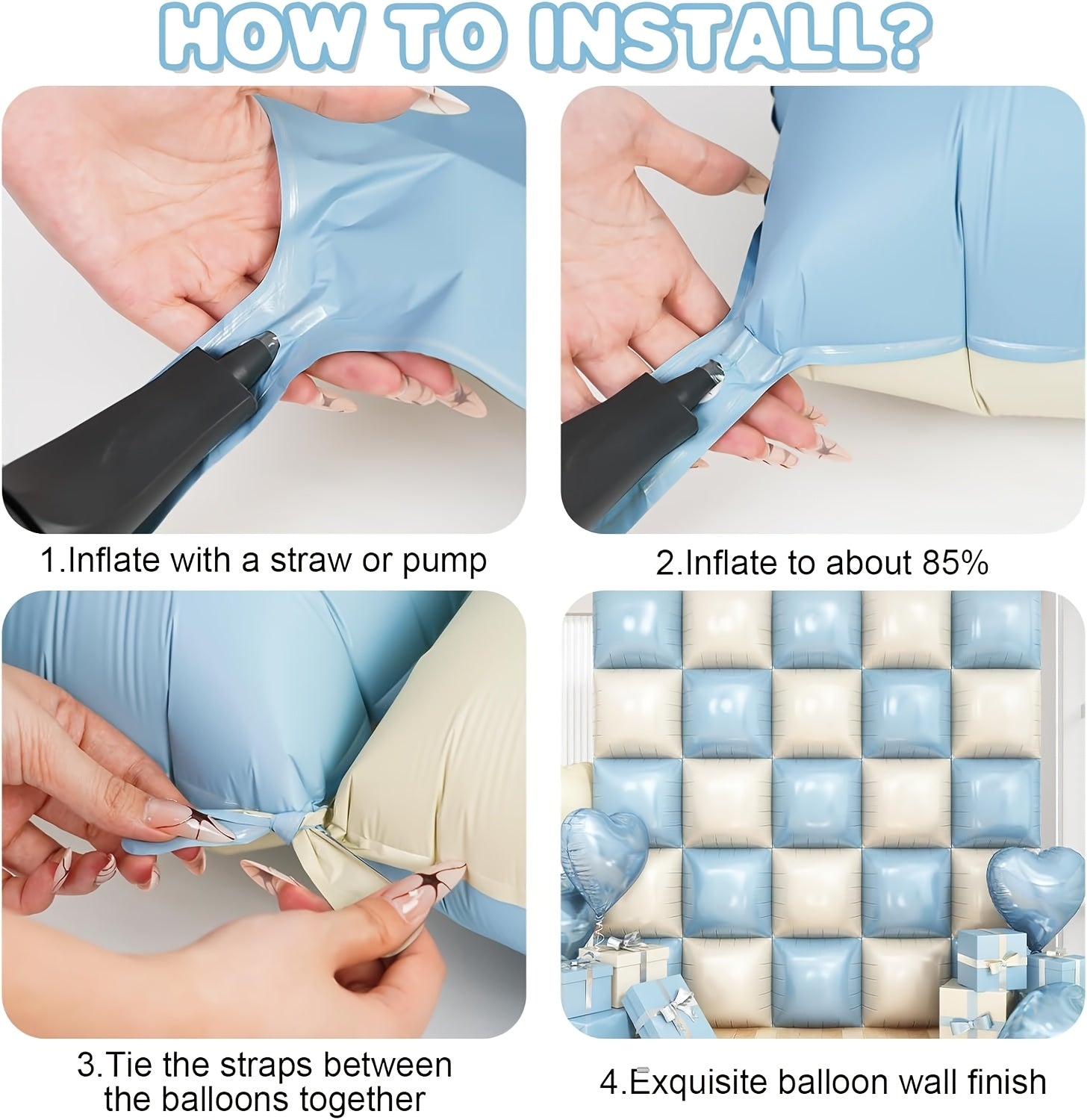 HOW TO INSTALL?

1.Inflate with a straw or pump

2.Inflate to about 85%

3.Tie the straps between the balloons together

4.Exquisite balloon wall finish